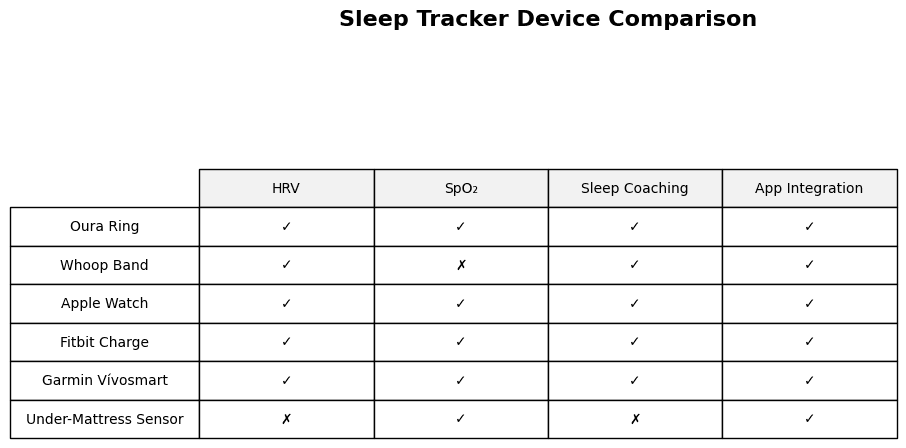 Sleep Tracker Device Comparison

| | HRV | $SpO_2$ | Sleep Coaching | App Integration |
|---|---|---|---|---|
| Oura Ring | ✓ | ✓ | ✓ | ✓ |
| Whoop Band | ✓ | ✗ | ✓ | ✓ |
| Apple Watch | ✓ | ✓ | ✓ | ✓ |
| Fitbit Charge | ✓ | ✓ | ✓ | ✓ |
| Garmin Vívosmart | ✓ | ✓ | ✓ | ✓ |
| Under-Mattress Sensor | ✗ | ✓ | ✗ | ✓ |